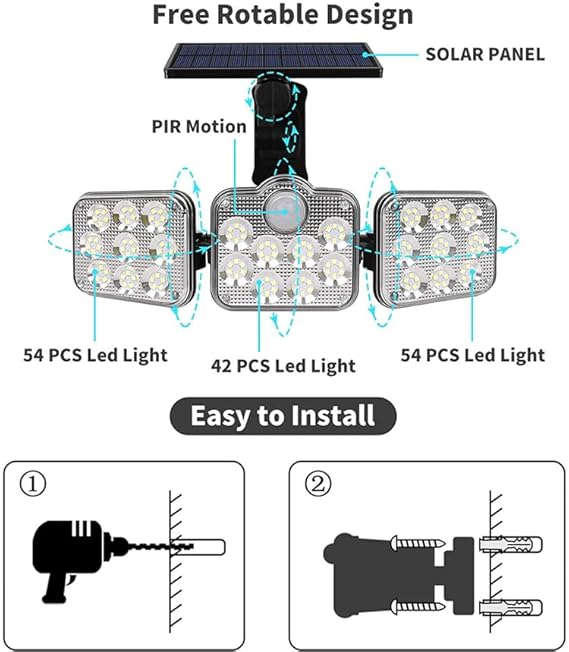 Free Rotable Design

SOLAR PANEL

PIR Motion

54 PCS Led Light

42 PCS Led Light

54 PCS Led Light

Easy to Install

①

②